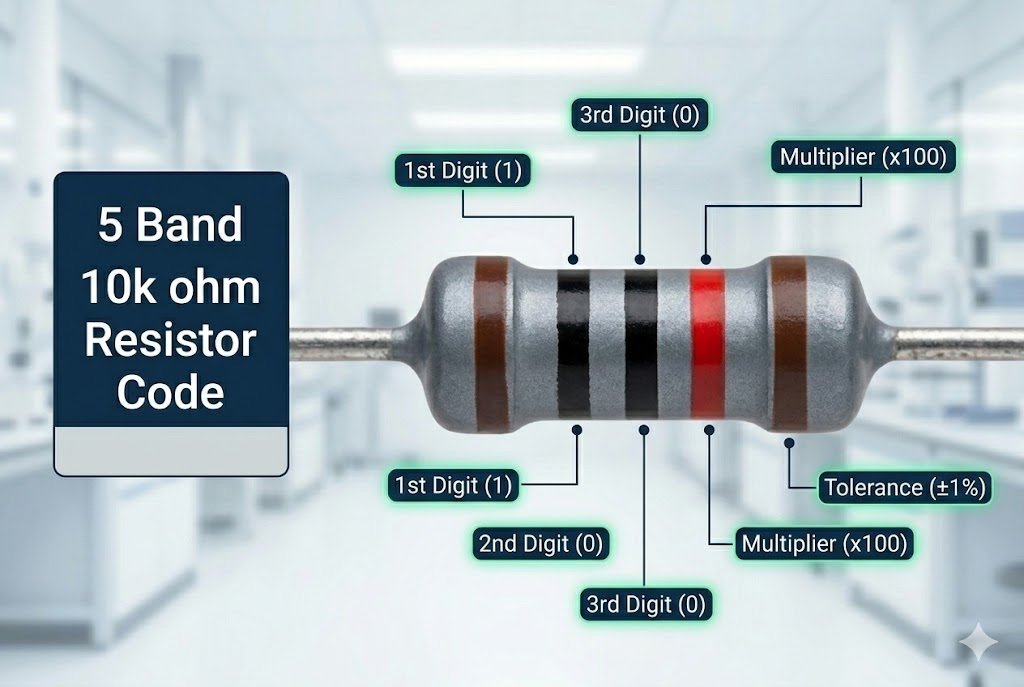 5 Band 10k ohm Resistor Code

3rd Digit (0)

1st Digit (1)

Multiplier (x100)

1st Digit (1)

Tolerance (±1%)

2nd Digit (0)

Multiplier (x100)

3rd Digit (0)