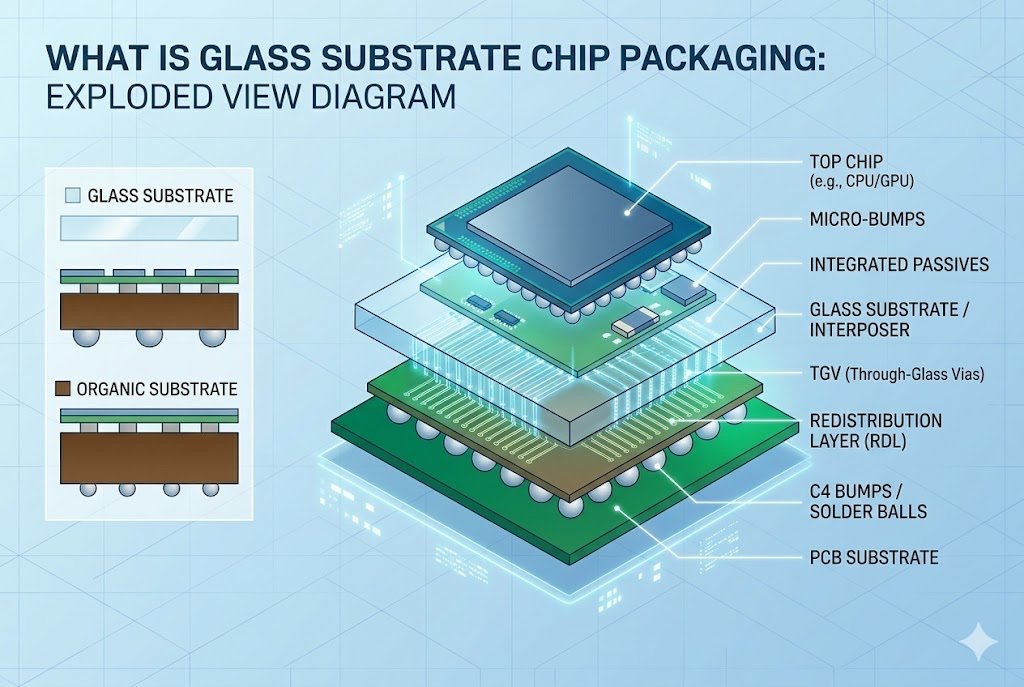 WHAT IS GLASS SUBSTRATE CHIP PACKAGING:
EXPLODED VIEW DIAGRAM

GLASS SUBSTRATE

ORGANIC SUBSTRATE

TOP CHIP
(e.g., CPU/GPU)

MICRO-BUMPS

INTEGRATED PASSIVES

GLASS SUBSTRATE / INTERPOSER

TGV (Through-Glass Vias)

REDISTRIBUTION LAYER (RDL)

C4 BUMPS / SOLDER BALLS

PCB SUBSTRATE